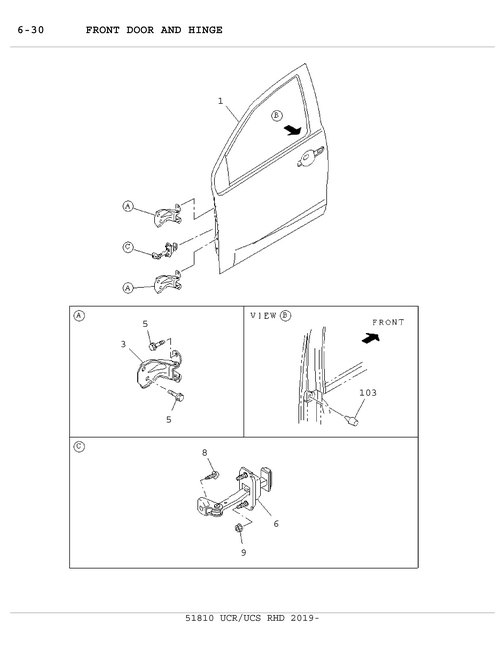 6-30 FRONT DOOR AND HINGE

1

B

A

C

A

A

5

3

5

VIEW B

FRONT

103

C

8

6

9

51810 UCR/UCS RHD 2019-